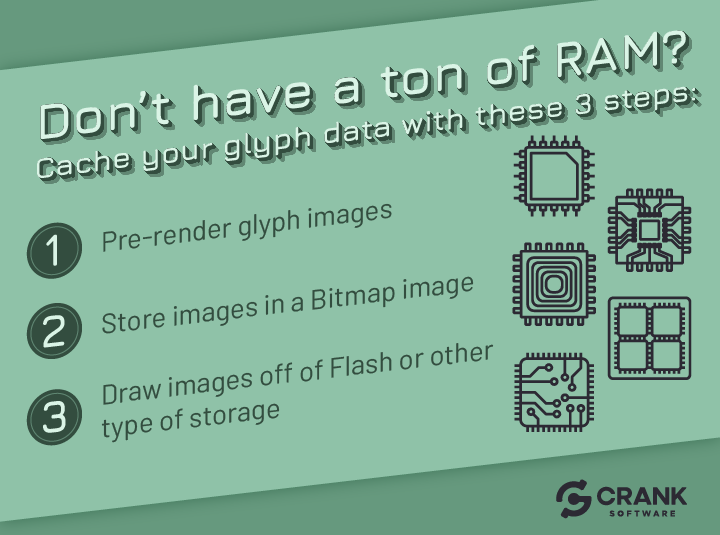 Don't have a ton of RAM?
Cache your glyph data with these 3 steps:

1 Pre-render glyph images

2 Store images in a Bitmap image

3 Draw images off of Flash or other type of storage

CRANK SOFTWARE