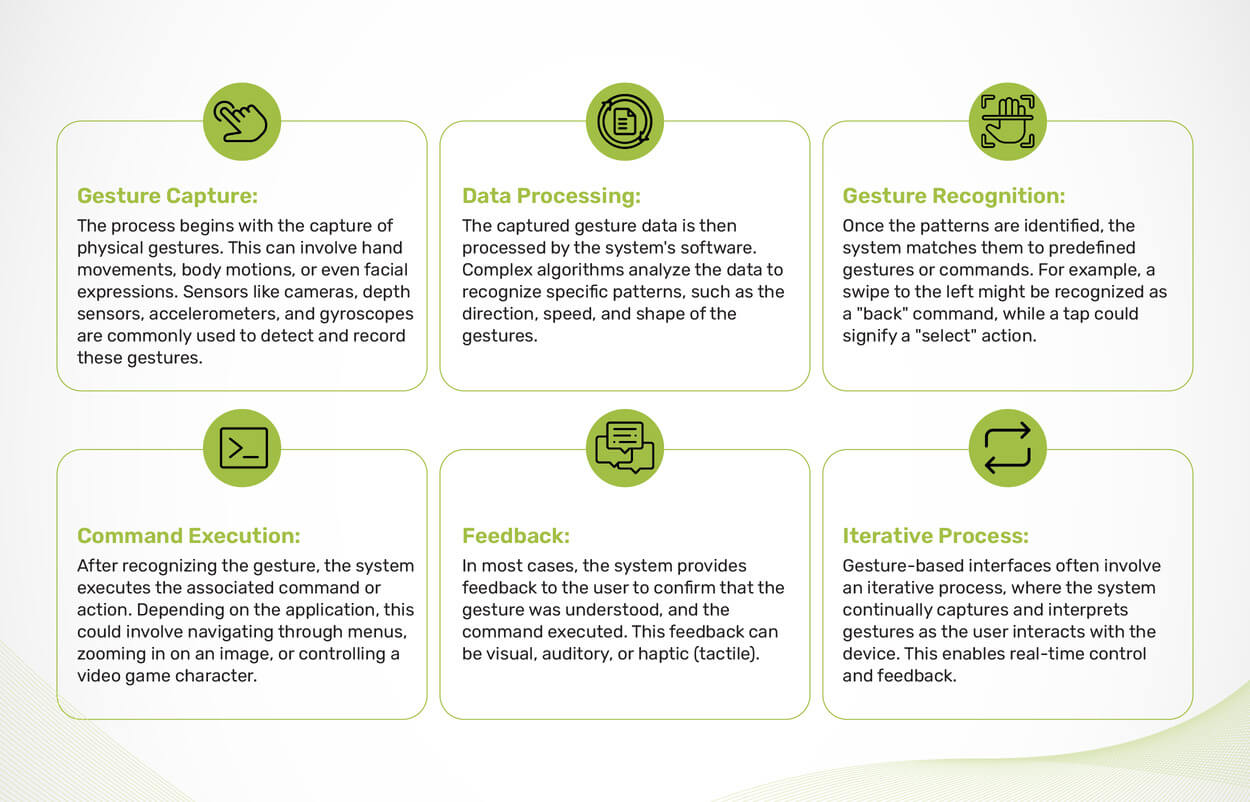 Gesture Capture:
The process begins with the capture of physical gestures. This can involve hand movements, body motions, or even facial expressions. Sensors like cameras, depth sensors, accelerometers, and gyroscopes are commonly used to detect and record these gestures.

Data Processing:
The captured gesture data is then processed by the system's software. Complex algorithms analyze the data to recognize specific patterns, such as the direction, speed, and shape of the gestures.

Gesture Recognition:
Once the patterns are identified, the system matches them to predefined gestures or commands. For example, a swipe to the left might be recognized as a "back" command, while a tap could signify a "select" action.

Command Execution:
After recognizing the gesture, the system executes the associated command or action. Depending on the application, this could involve navigating through menus, zooming in on an image, or controlling a video game character.

Feedback:
In most cases, the system provides feedback to the user to confirm that the gesture was understood, and the command executed. This feedback can be visual, auditory, or haptic (tactile).

Iterative Process:
Gesture-based interfaces often involve an iterative process, where the system continually captures and interprets gestures as the user interacts with the device. This enables real-time control and feedback.